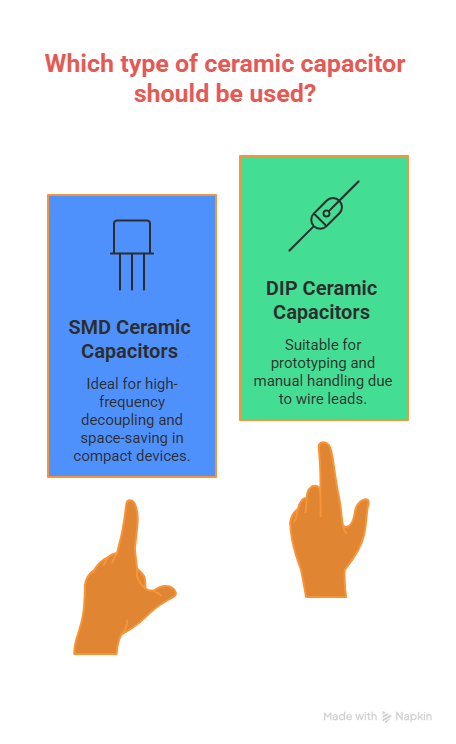 Which type of ceramic capacitor should be used?

SMD Ceramic Capacitors

Ideal for high-frequency decoupling and space-saving in compact devices.

DIP Ceramic Capacitors

Suitable for prototyping and manual handling due to wire leads.

Made with Napkin